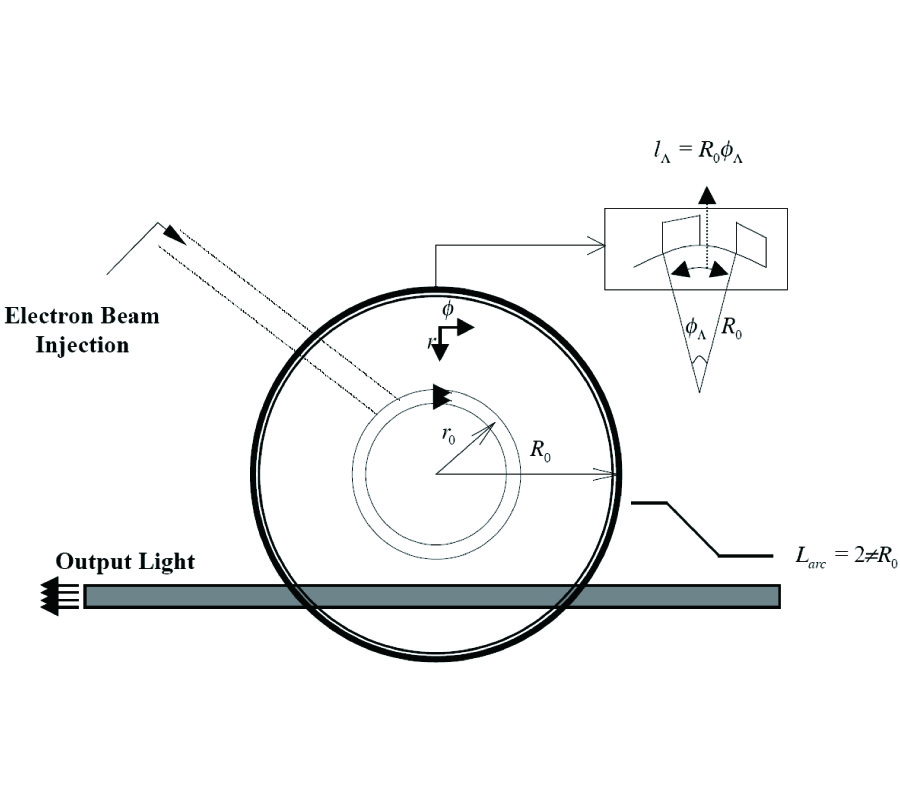 $l_\Lambda = R_0\phi_\Lambda$

Electron Beam Injection

$\phi$

$r$

$\phi_\Lambda$

$R_0$

$r_0$

$R_0$

$L_{arc} = 2\neq R_0$

Output Light