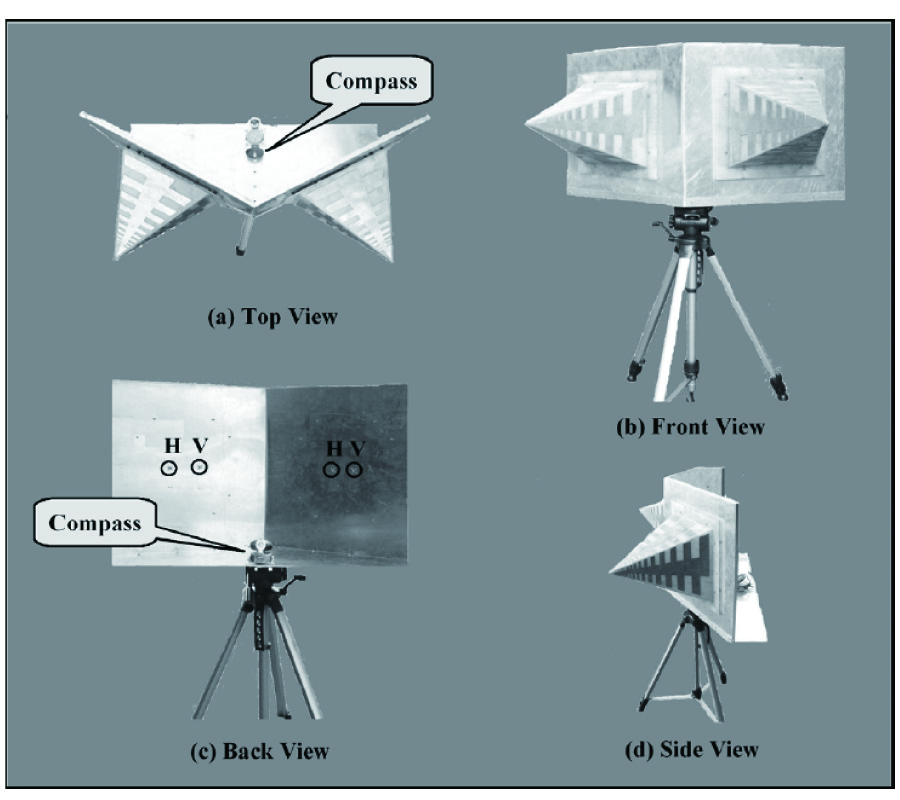 Compass

(a) Top View

(b) Front View

H V

H V

Compass

(c) Back View

(d) Side View