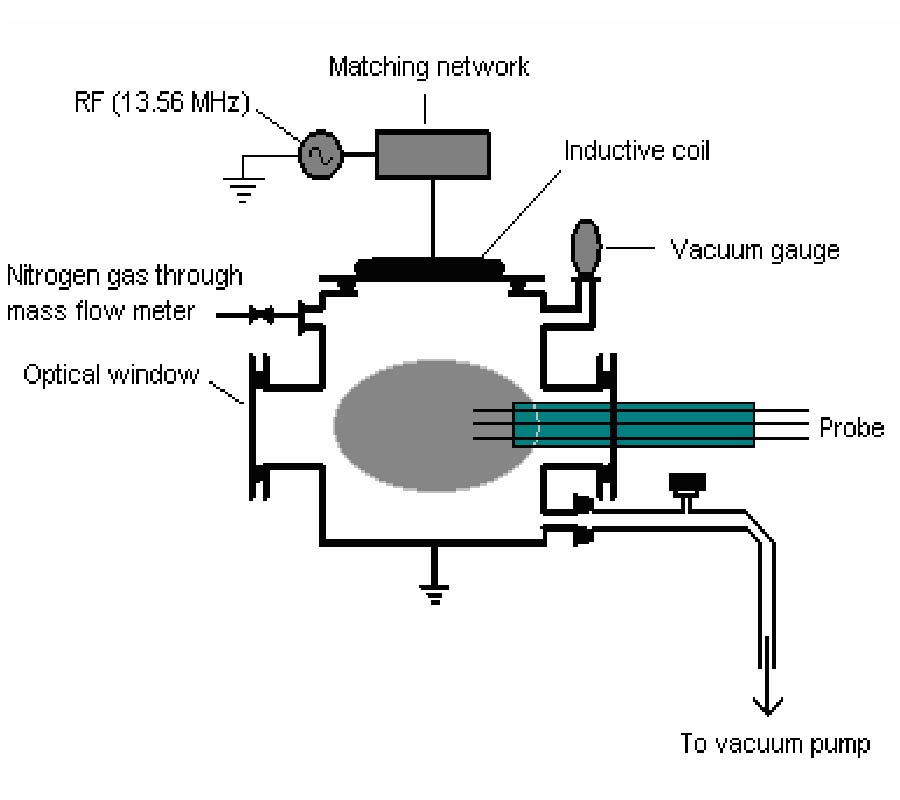 Matching network

RF (13.56 MHz)

Inductive coil

Vacuum gauge

Nitrogen gas through mass flow meter

Optical window

Probe

To vacuum pump