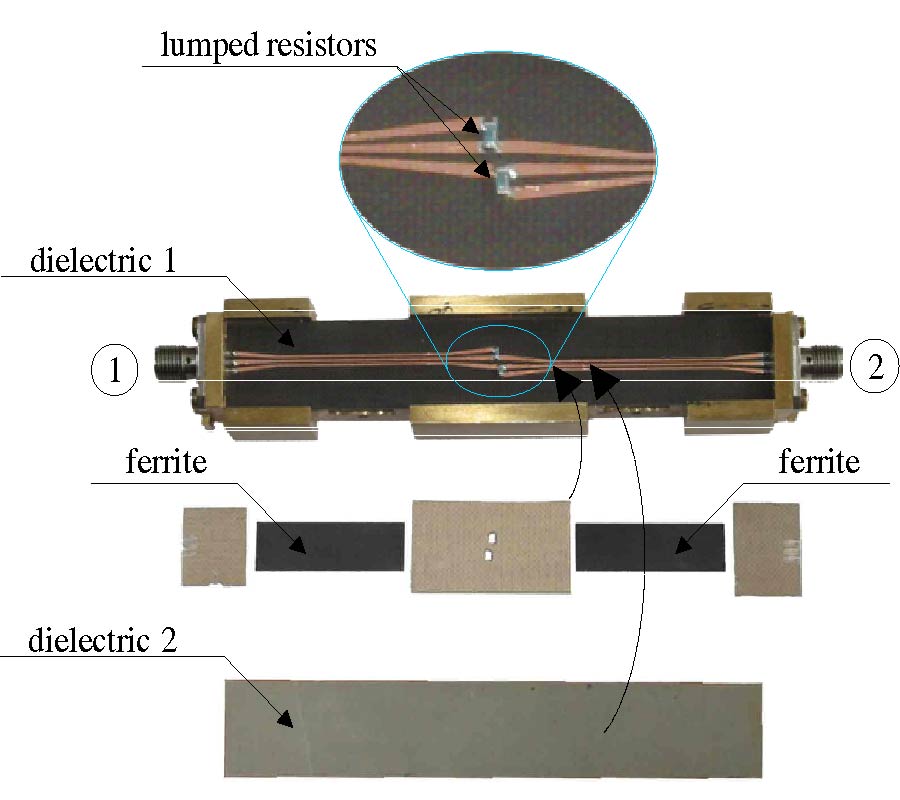 lumped resistors

dielectric 1

1

2

ferrite

ferrite

dielectric 2