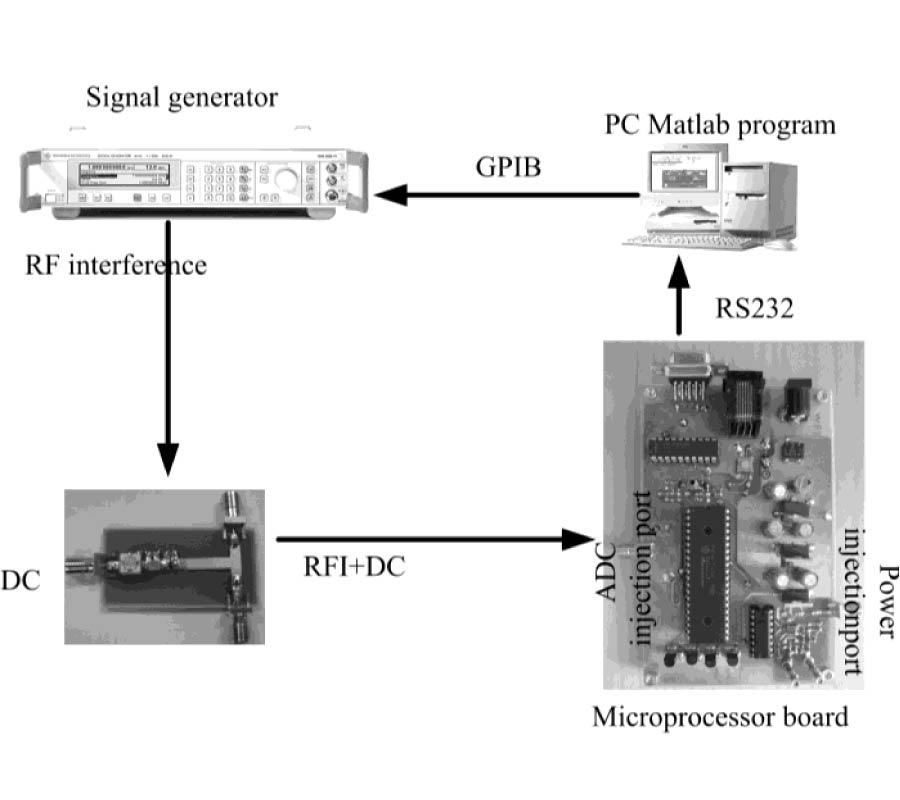 Signal generator

PC Matlab program

GPIB

RF interference

RS232

DC

RFI+DC

ADC injection port

Power injectionport

Microprocessor board