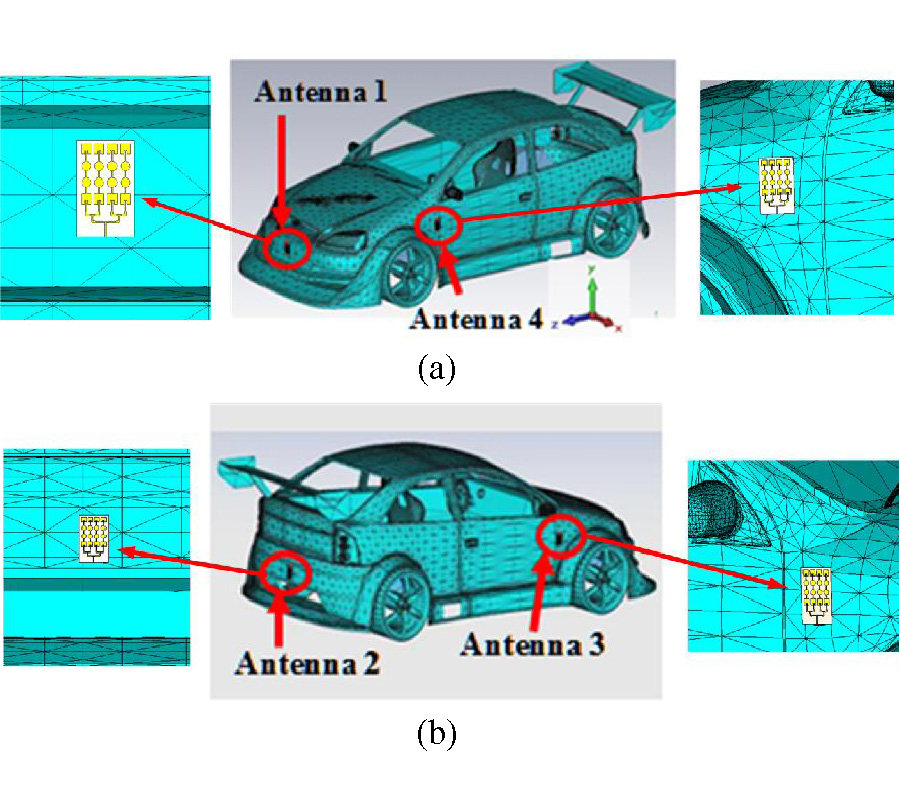 Antenna 1

Antenna 4

y

z

x

(a)

Antenna 2

Antenna 3

(b)