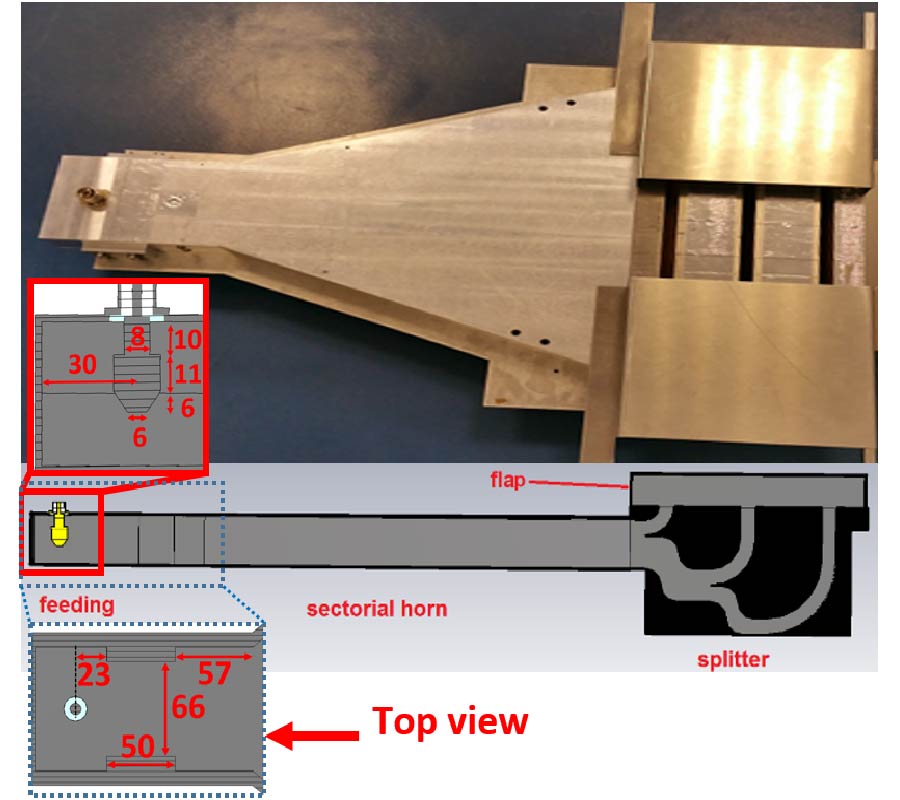 8
10
30
11
6
6

flap
feeding
sectorial horn
splitter

23
57
66
50
Top view