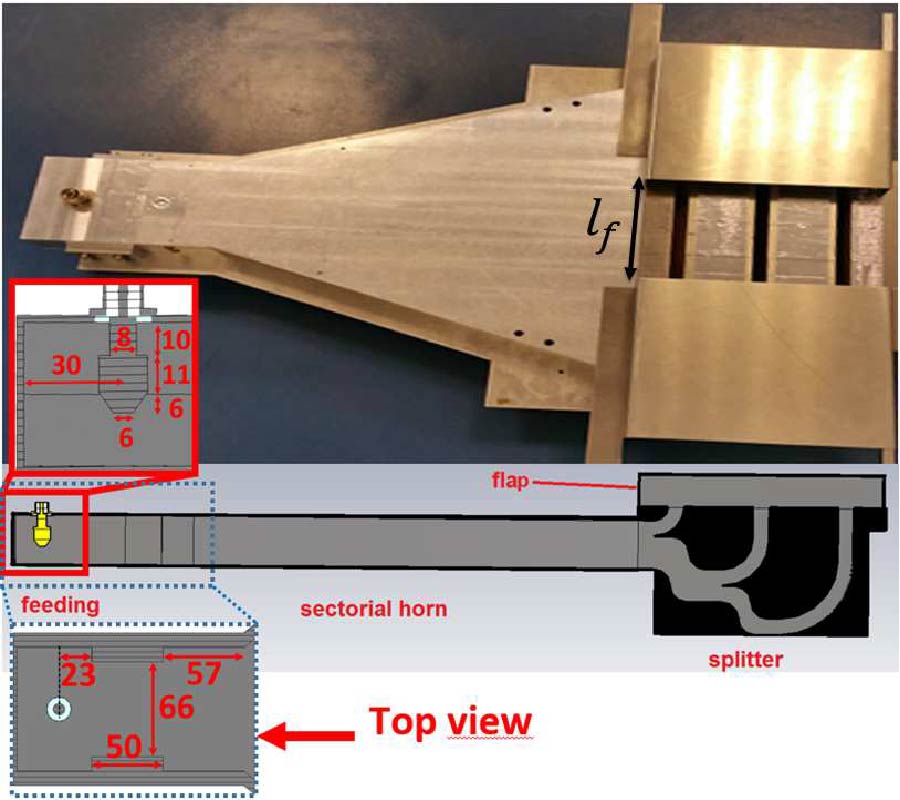 $l_f$

8
10
30
11
6
6

flap

feeding
sectorial horn
splitter

23
57
66
50

Top view