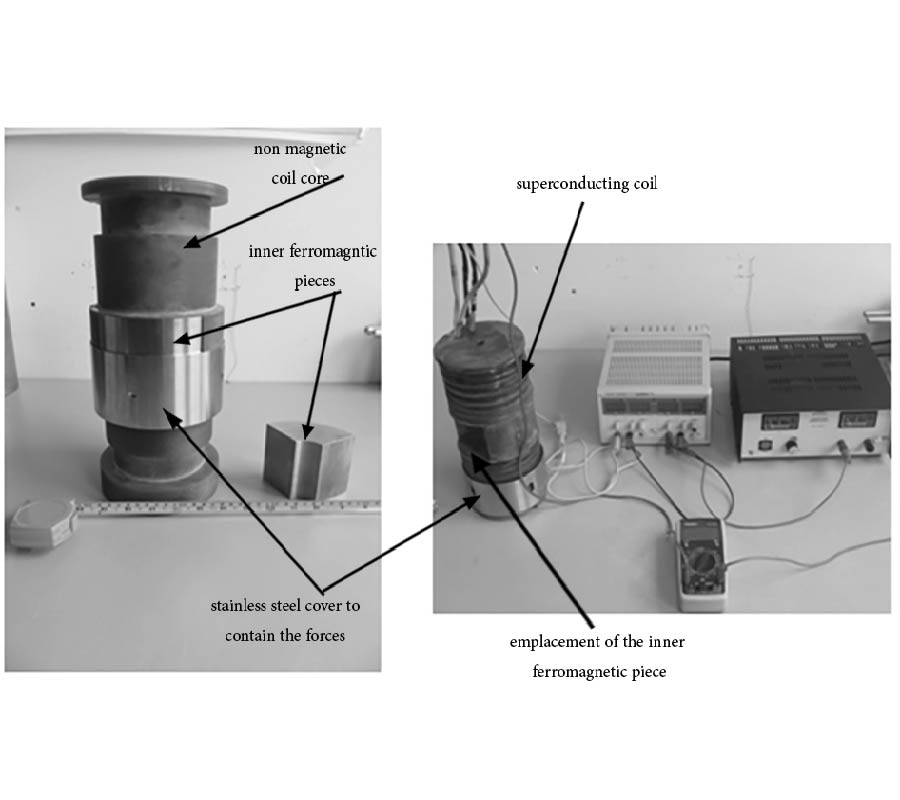 non magnetic coil core

inner ferromagntic pieces

stainless steel cover to contain the forces

superconducting coil

emplacement of the inner ferromagnetic piece