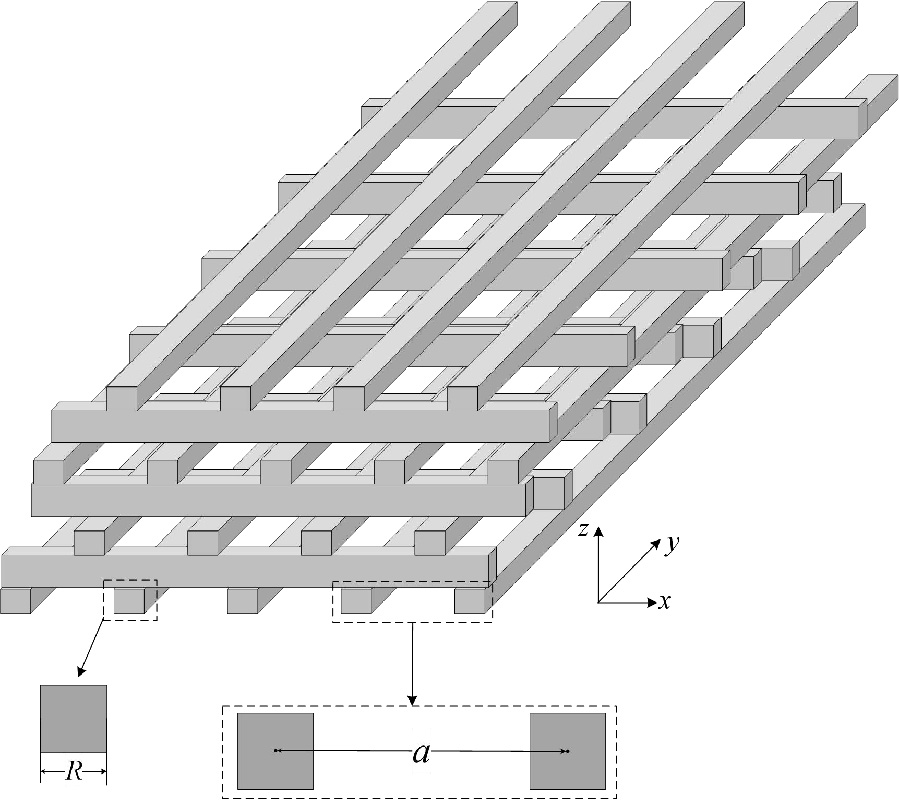 $z$
$y$
$x$
$R$
$a$