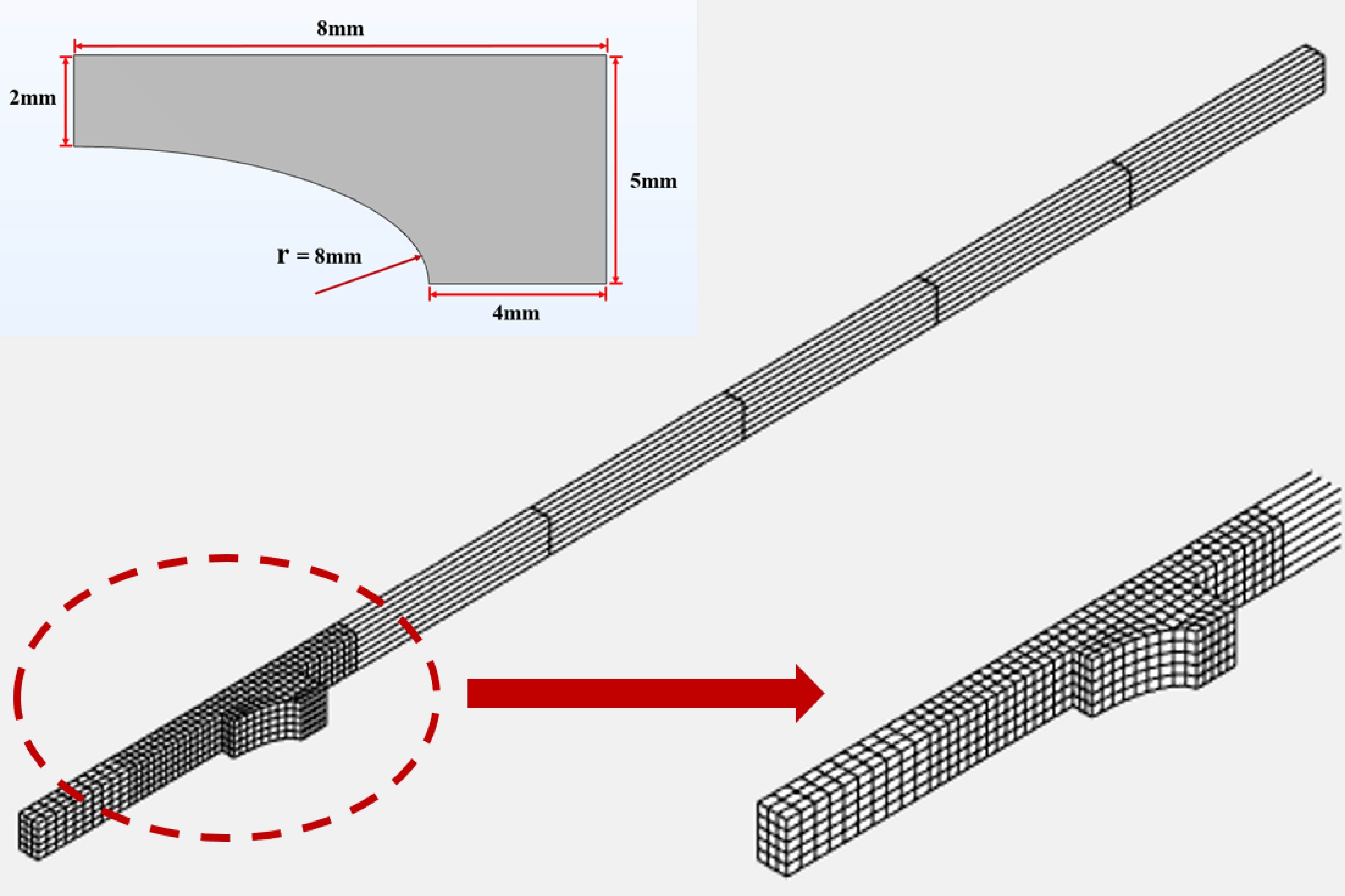 8mm

2mm

5mm

r = 8mm

4mm